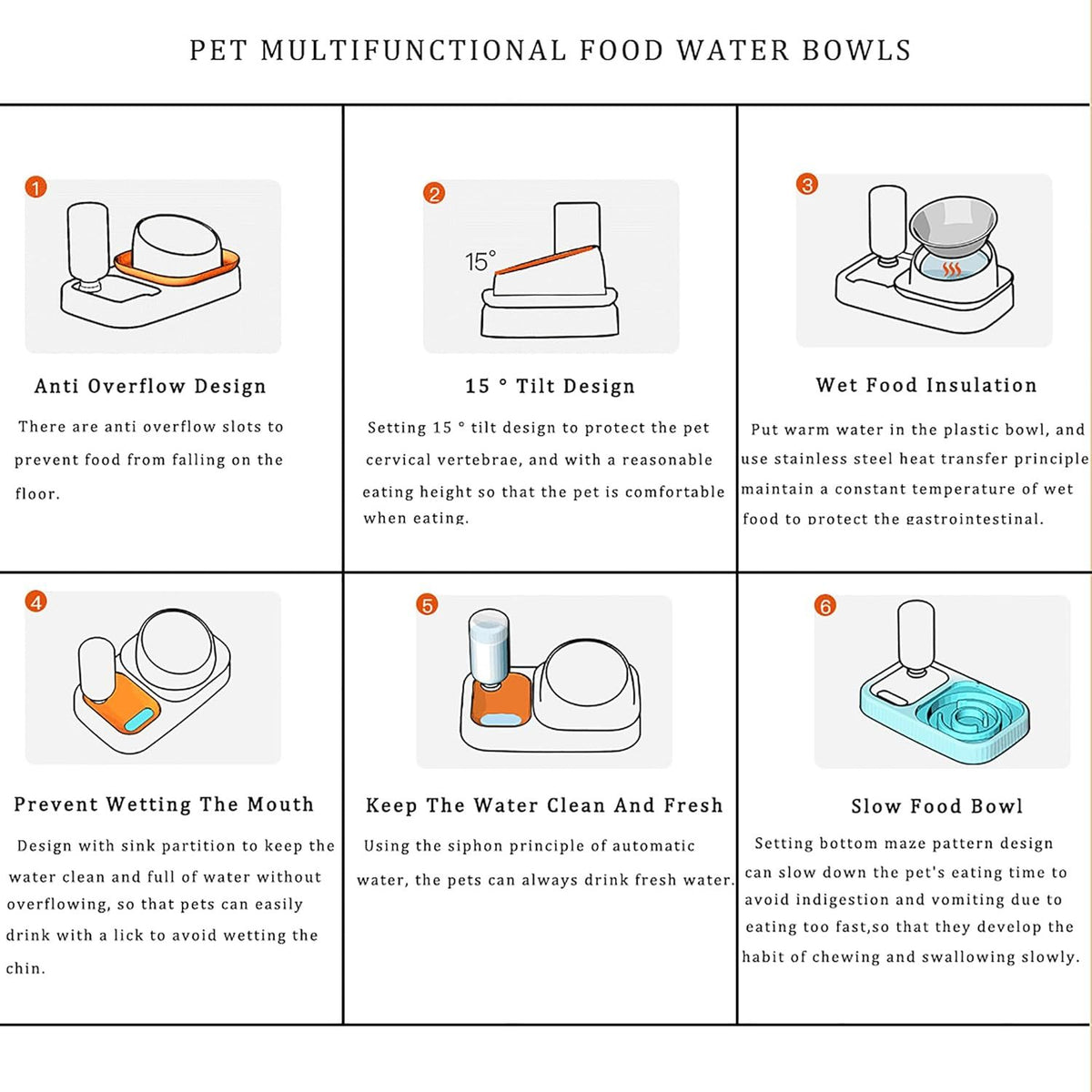 PET MULTIFUNCTIONAL FOOD WATER BOWLS

1

Anti Overflow Design

There are anti overflow slots to prevent food from falling on the floor.

2

15°

15 ° Tilt Design

Setting 15 ° tilt design to protect the pet cervical vertebrae, and with a reasonable eating height so that the pet is comfortable when eating.

3

Wet Food Insulation

Put warm water in the plastic bowl, and use stainless steel heat transfer principle maintain a constant temperature of wet food to protect the gastrointestinal.

4

Prevent Wetting The Mouth

Design with sink partition to keep the water clean and full of water without overflowing, so that pets can easily drink with a lick to avoid wetting the chin.

5

Keep The Water Clean And Fresh

Using the siphon principle of automatic water, the pets can always drink fresh water.

6

Slow Food Bowl

Setting bottom maze pattern design can slow down the pet's eating time to avoid indigestion and vomiting due to eating too fast,so that they develop the habit of chewing and swallowing slowly.