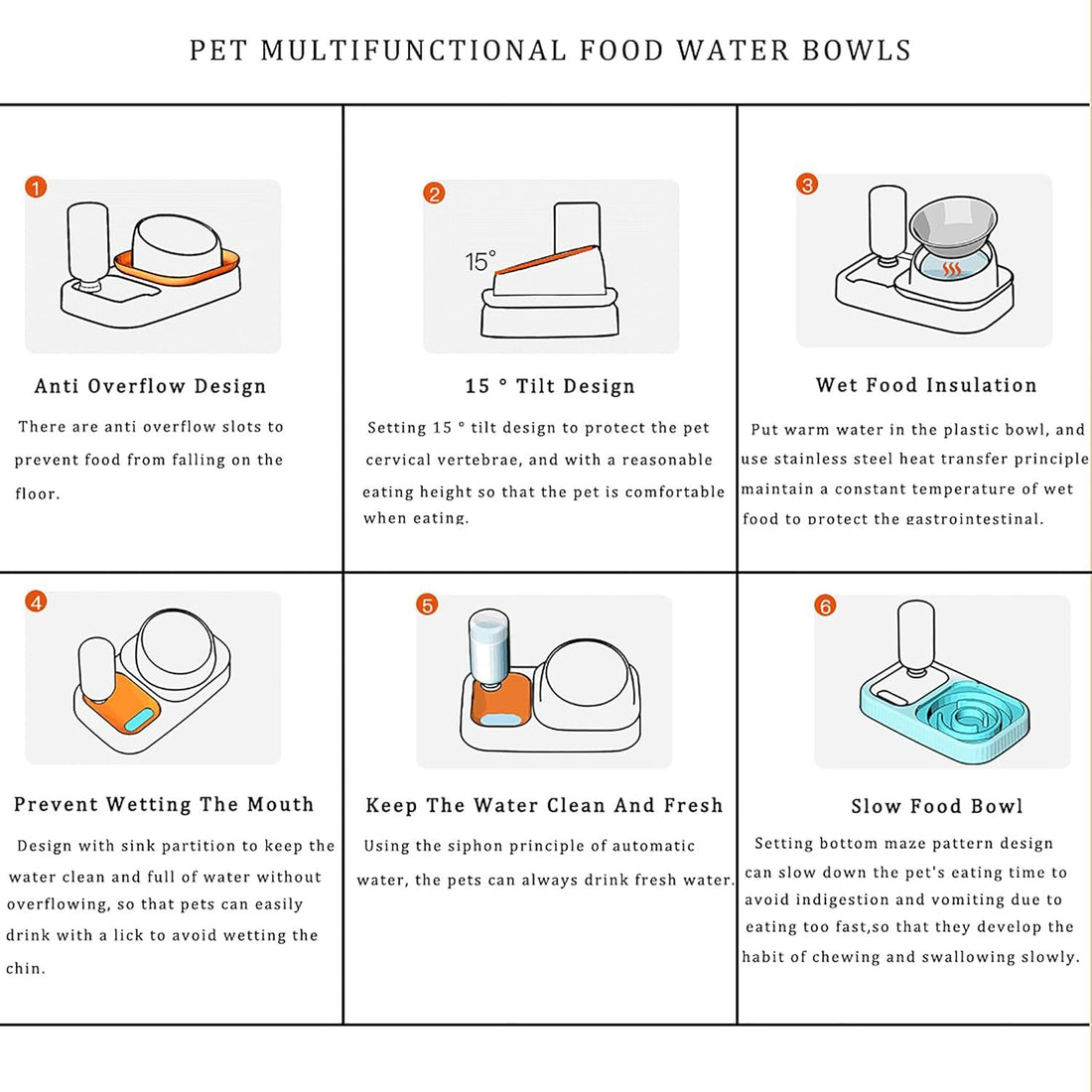 PET MULTIFUNCTIONAL FOOD WATER BOWLS

1

Anti Overflow Design

There are anti overflow slots to prevent food from falling on the floor.

2

15°

15 ° Tilt Design

Setting 15 ° tilt design to protect the pet cervical vertebrae, and with a reasonable eating height so that the pet is comfortable when eating.

3

Wet Food Insulation

Put warm water in the plastic bowl, and use stainless steel heat transfer principle maintain a constant temperature of wet food to protect the gastrointestinal.

4

Prevent Wetting The Mouth

Design with sink partition to keep the water clean and full of water without overflowing, so that pets can easily drink with a lick to avoid wetting the chin.

5

Keep The Water Clean And Fresh

Using the siphon principle of automatic water, the pets can always drink fresh water.

6

Slow Food Bowl

Setting bottom maze pattern design can slow down the pet's eating time to avoid indigestion and vomiting due to eating too fast,so that they develop the habit of chewing and swallowing slowly.