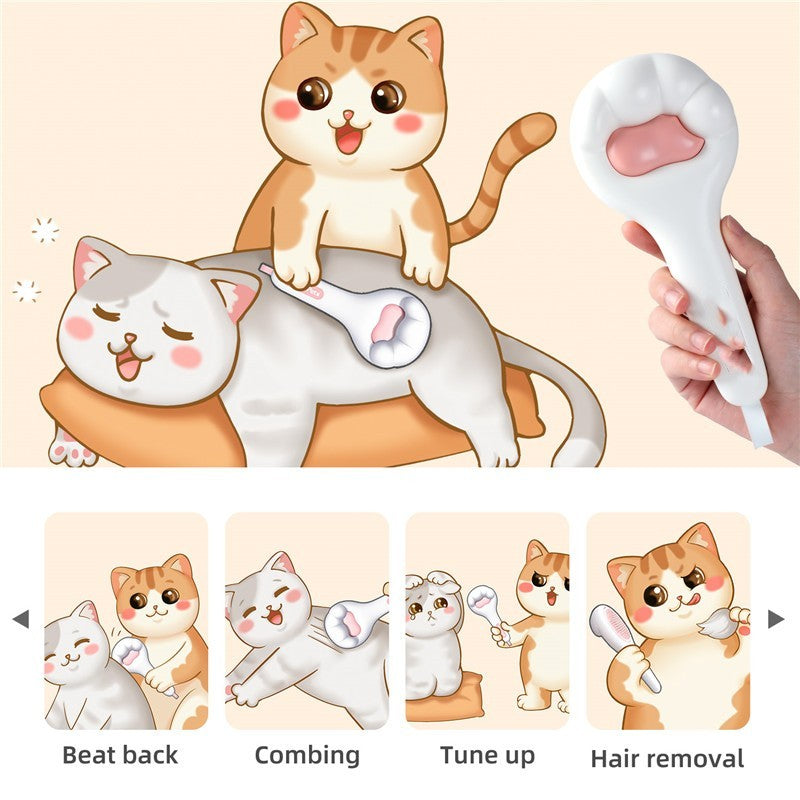 Beat back
Combing
Tune up
Hair removal