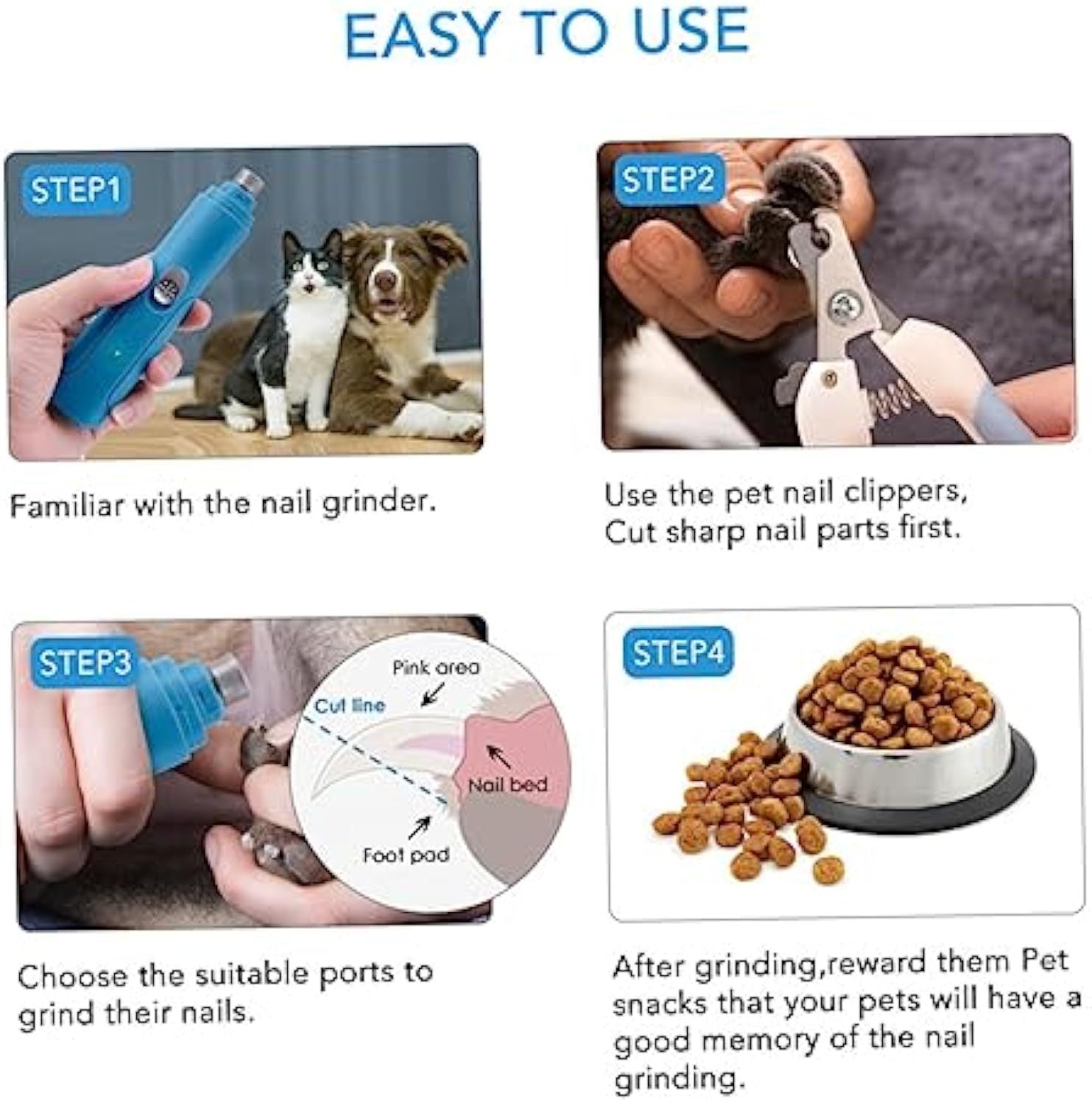 EASY TO USE

STEP1

Familiar with the nail grinder.

STEP2

Use the pet nail clippers, Cut sharp nail parts first.

STEP3

Pink area

Cut line

Nail bed

Foot pad

Choose the suitable ports to grind their nails.

STEP4

After grinding,reward them Pet snacks that your pets will have a good memory of the nail grinding.