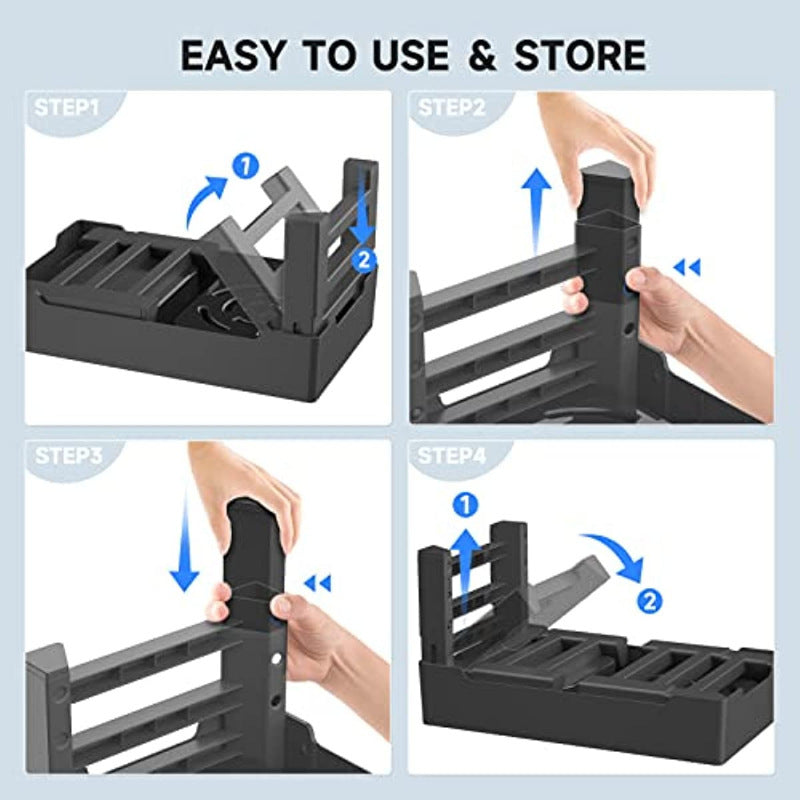 EASY TO USE & STORE

STEP1

1

2

STEP2

STEP3

STEP4

1

2